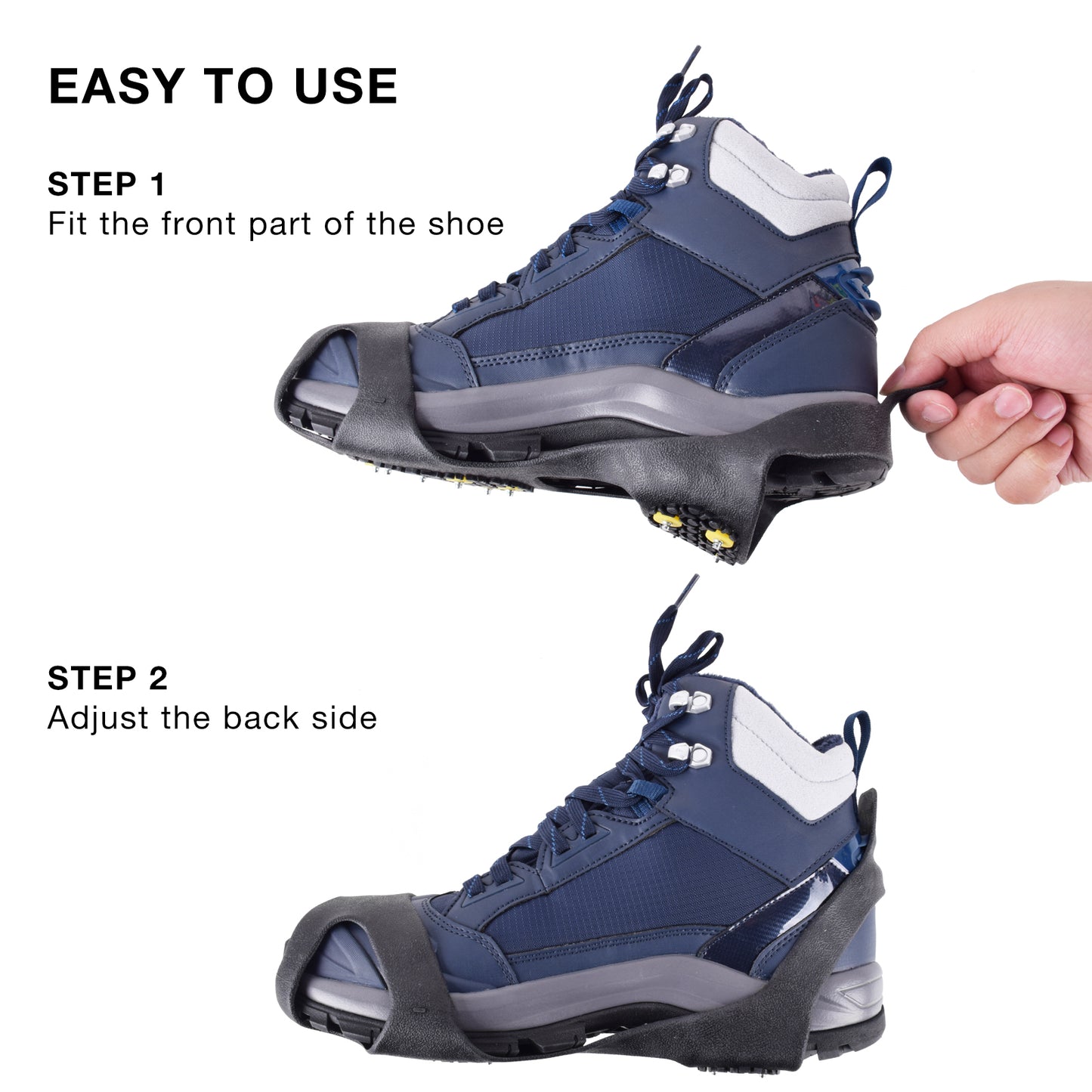 EASY TO USE

STEP 1
Fit the front part of the shoe

STEP 2
Adjust the back side