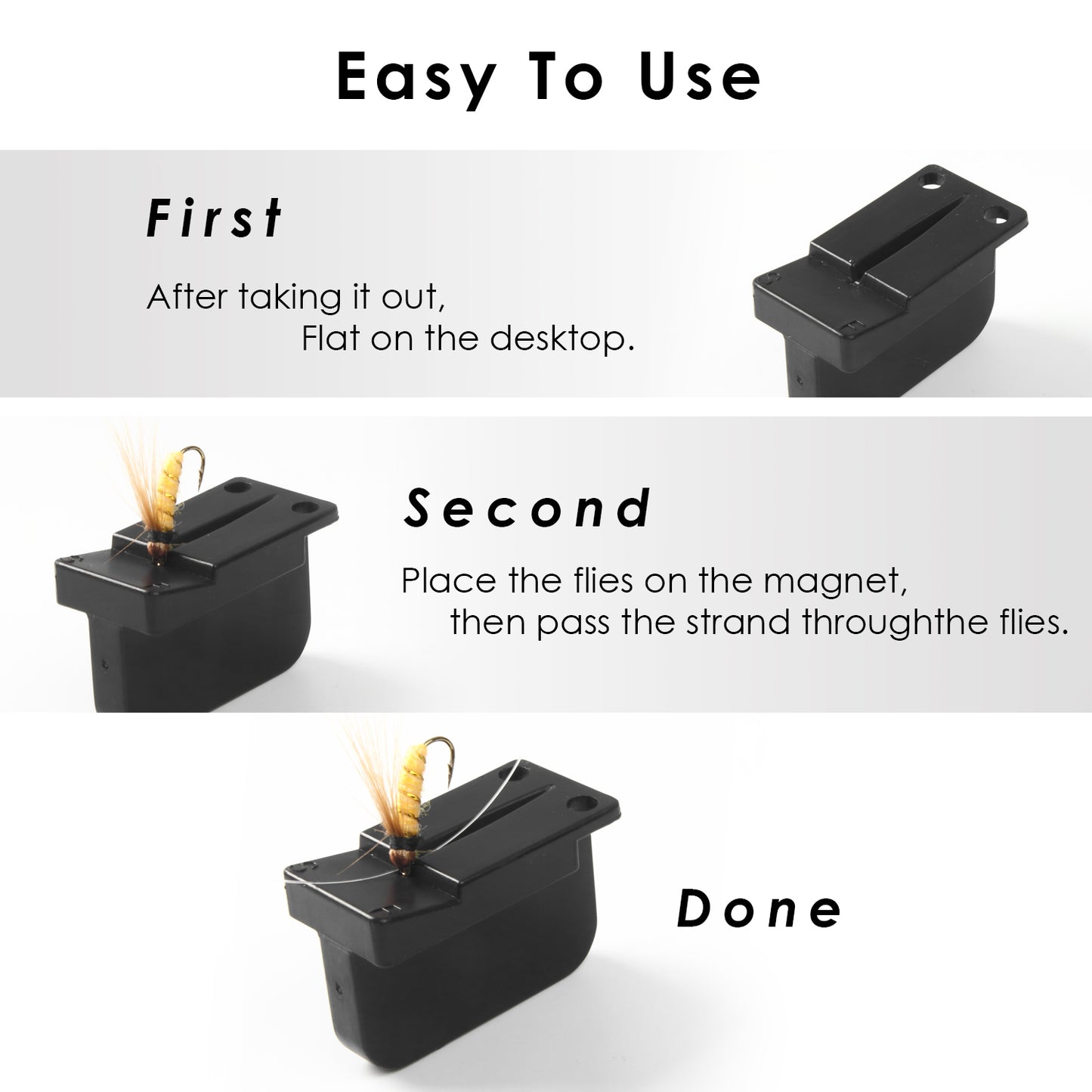 Easy To Use

First

After taking it out,
Flat on the desktop.

Second

Place the flies on the magnet,
then pass the strand throughthe flies.

Done