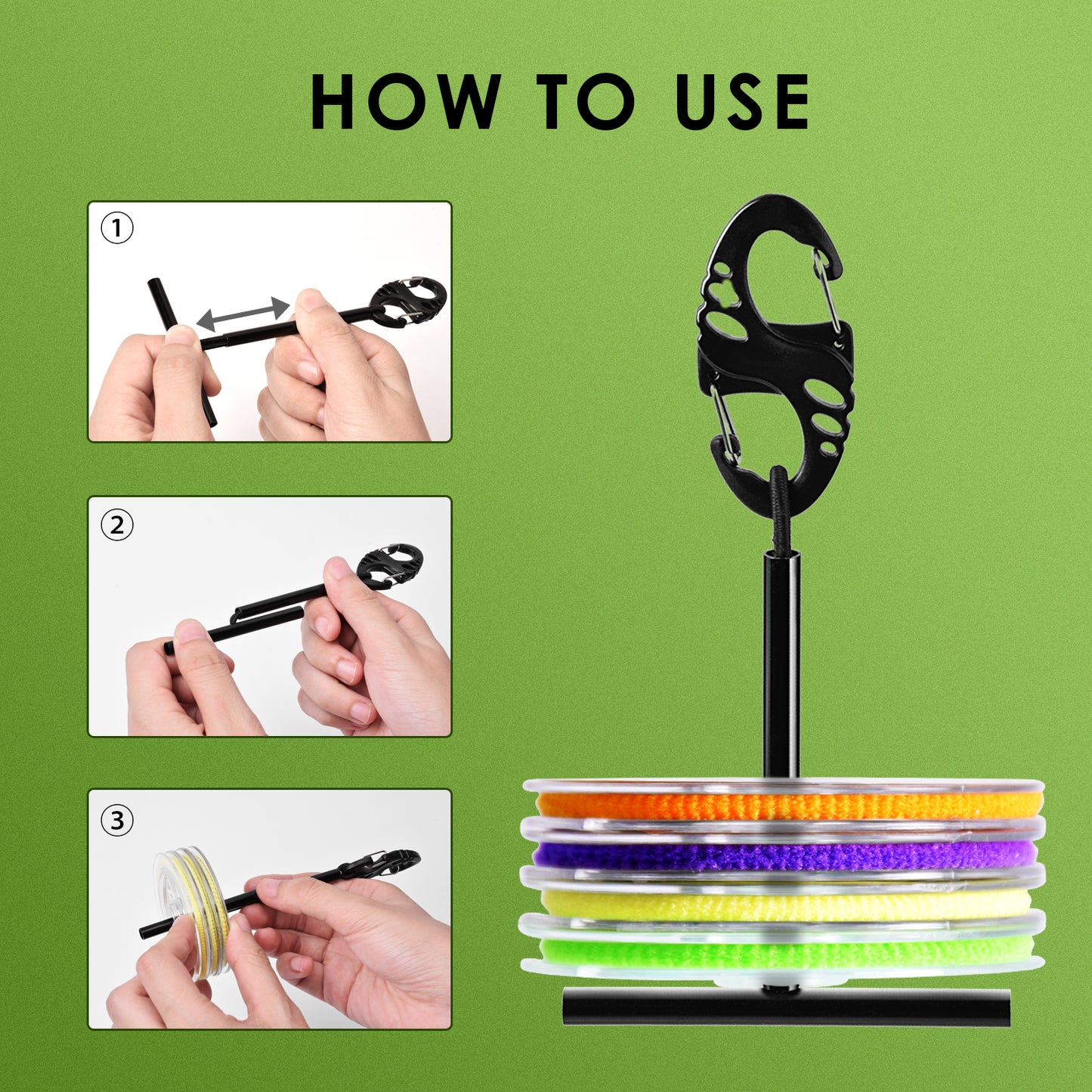 HOW TO USE

①

②

③